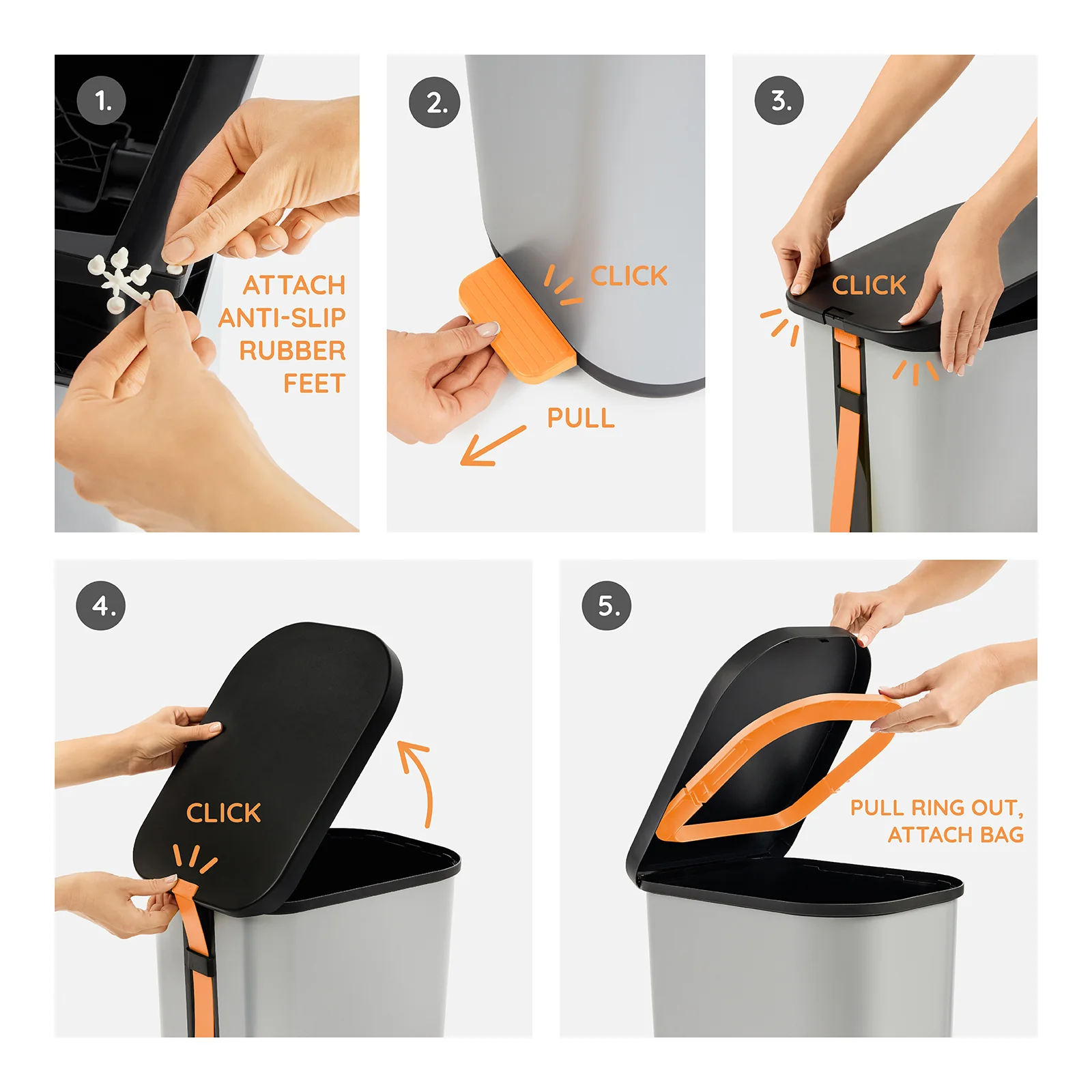 1.

ATTACH ANTI-SLIP RUBBER FEET

2.

CLICK

PULL

3.

CLICK

4.

CLICK

5.

PULL RING OUT, ATTACH BAG