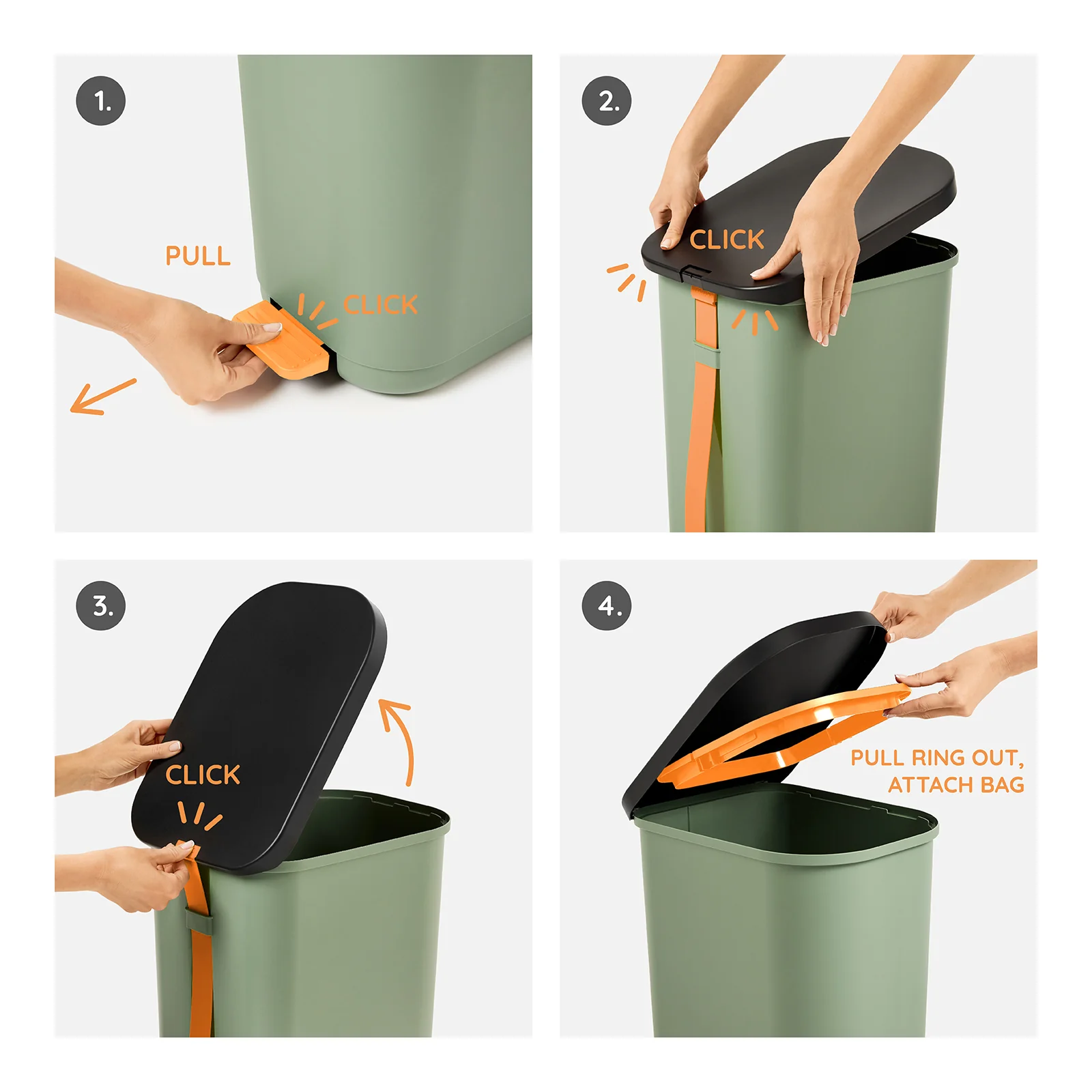 1.

PULL

CLICK

2.

CLICK

3.

CLICK

4.

PULL RING OUT, ATTACH BAG